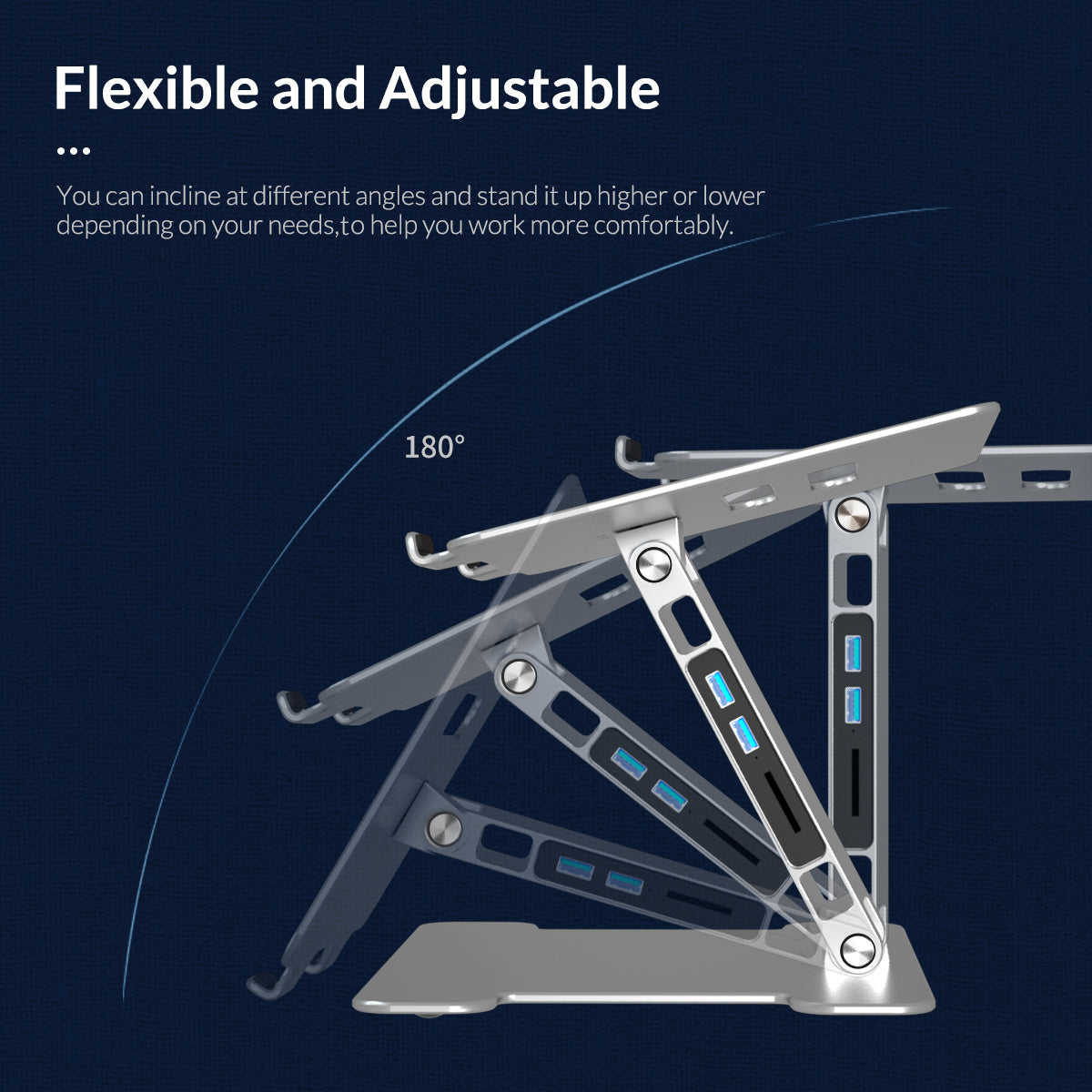 Flexible and Adjustable

...

You can incline at different angles and stand it up higher or lower depending on your needs,to help you work more comfortably.

180°